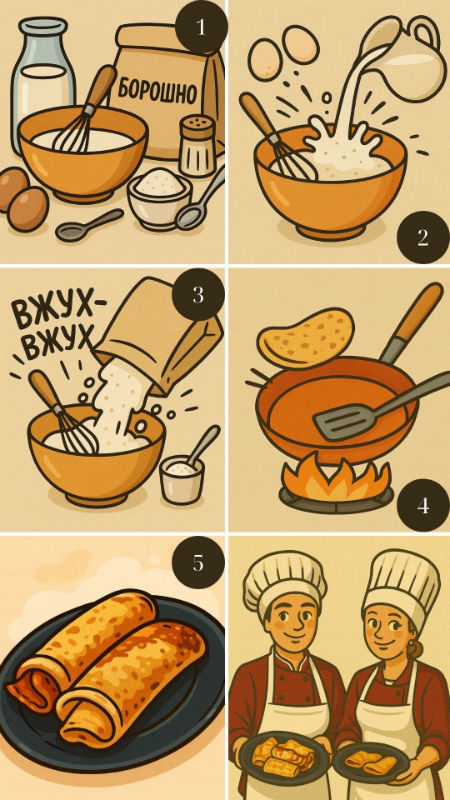 1

БОРОШНО

2

3

ВЖУХ-ВЖУХ

4

5